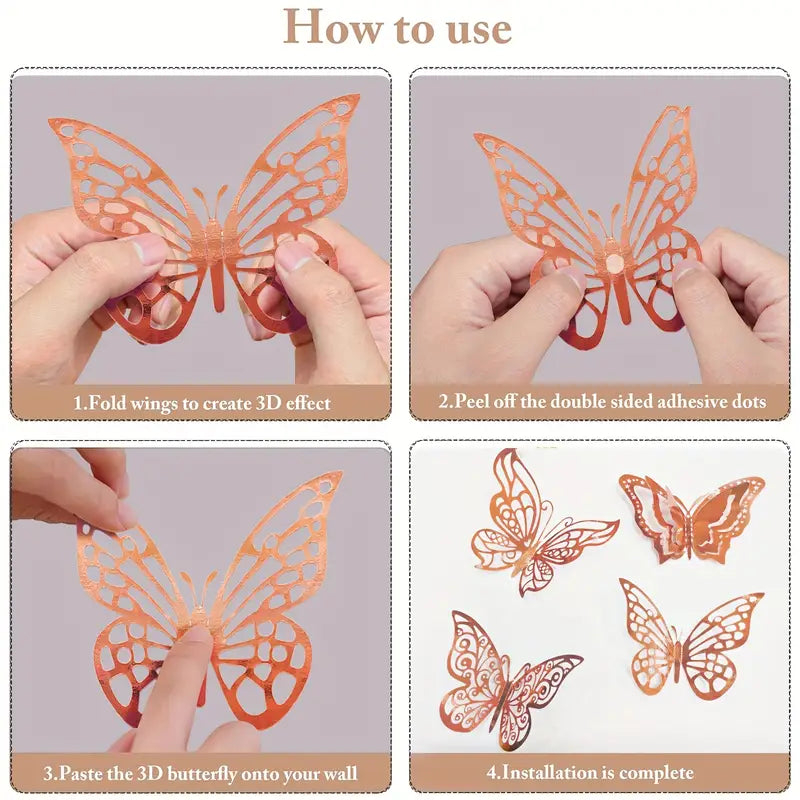 How to use

1.Fold wings to create 3D effect

2.Peel off the double sided adhesive dots

3.Paste the 3D butterfly onto your wall

4.Installation is complete