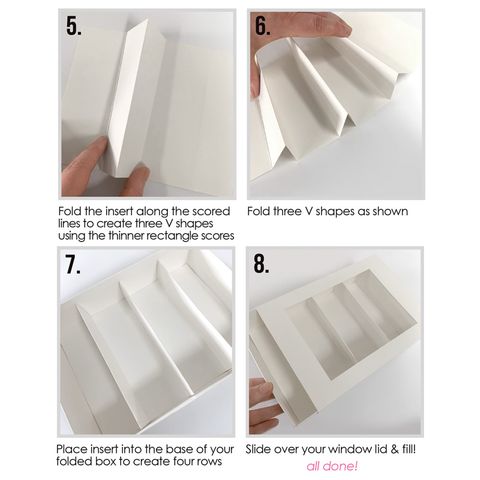 5.

Fold the insert along the scored lines to create three V shapes using the thinner rectangle scores

6.

Fold three V shapes as shown

7.

Place insert into the base of your folded box to create four rows

8.

Slide over your window lid & fill!

all done!