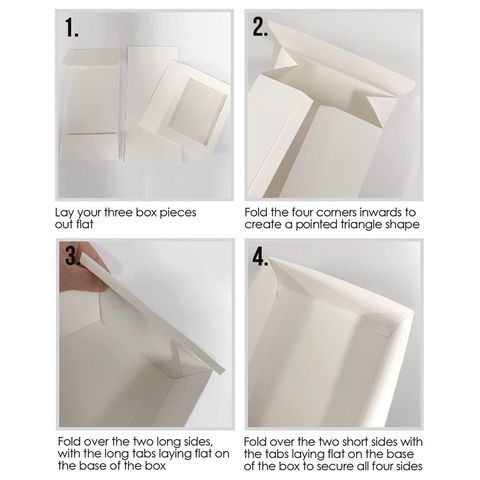 1.

Lay your three box pieces out flat

2.

Fold the four corners inwards to create a pointed triangle shape

3.

Fold over the two long sides, with the long tabs laying flat on the base of the box

4.

Fold over the two short sides with the tabs laying flat on the base of the box to secure all four sides